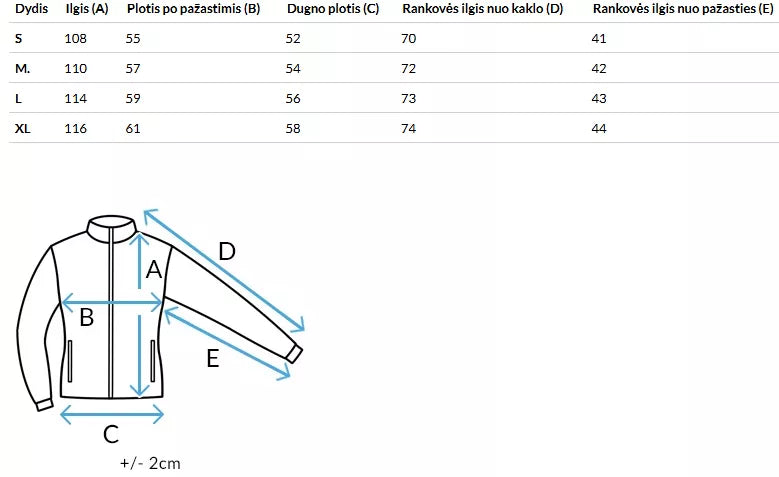 | Dydis | Ilgis (A) | Plotis po pažastimis (B) | Dugno plotis (C) | Rankovės ilgis nuo kaklo (D) | Rankovės ilgis nuo pažasties (E) |
|---|---|---|---|---|---|
| S | 108 | 55 | 52 | 70 | 41 |
| M. | 110 | 57 | 54 | 72 | 42 |
| L | 114 | 59 | 56 | 73 | 43 |
| XL | 116 | 61 | 58 | 74 | 44 |

D
A
B
E
C
+/- 2cm