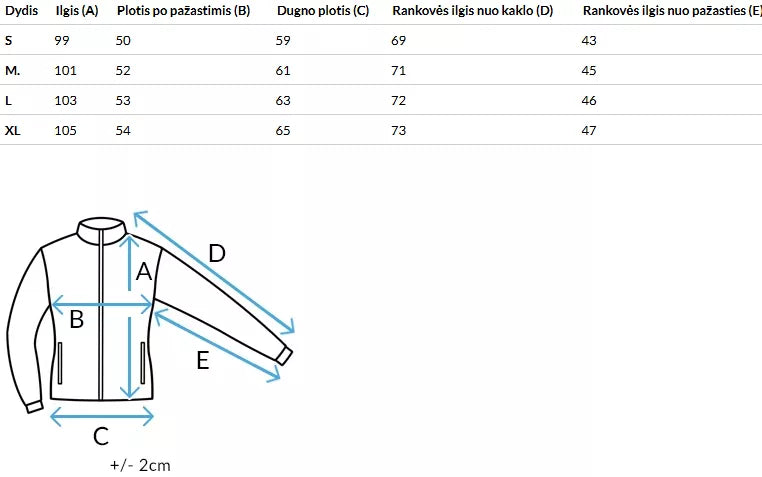 | Dydis | Ilgis (A) | Plotis po pažastimis (B) | Dugno plotis (C) | Rankovės ilgis nuo kaklo (D) | Rankovės ilgis nuo pažasties (E) |
|---|---|---|---|---|---|
| S | 99 | 50 | 59 | 69 | 43 |
| M. | 101 | 52 | 61 | 71 | 45 |
| L | 103 | 53 | 63 | 72 | 46 |
| XL | 105 | 54 | 65 | 73 | 47 |

D

A

B

E

C

+/- 2cm